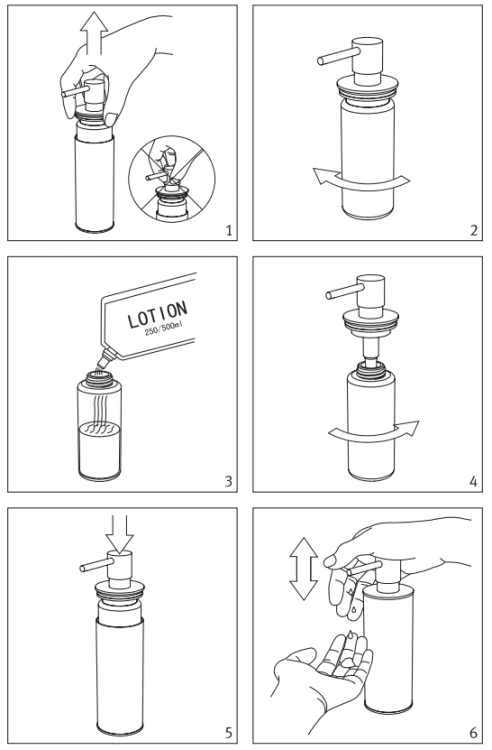 1

2

LOTION
250/500ml

3

4

5

6