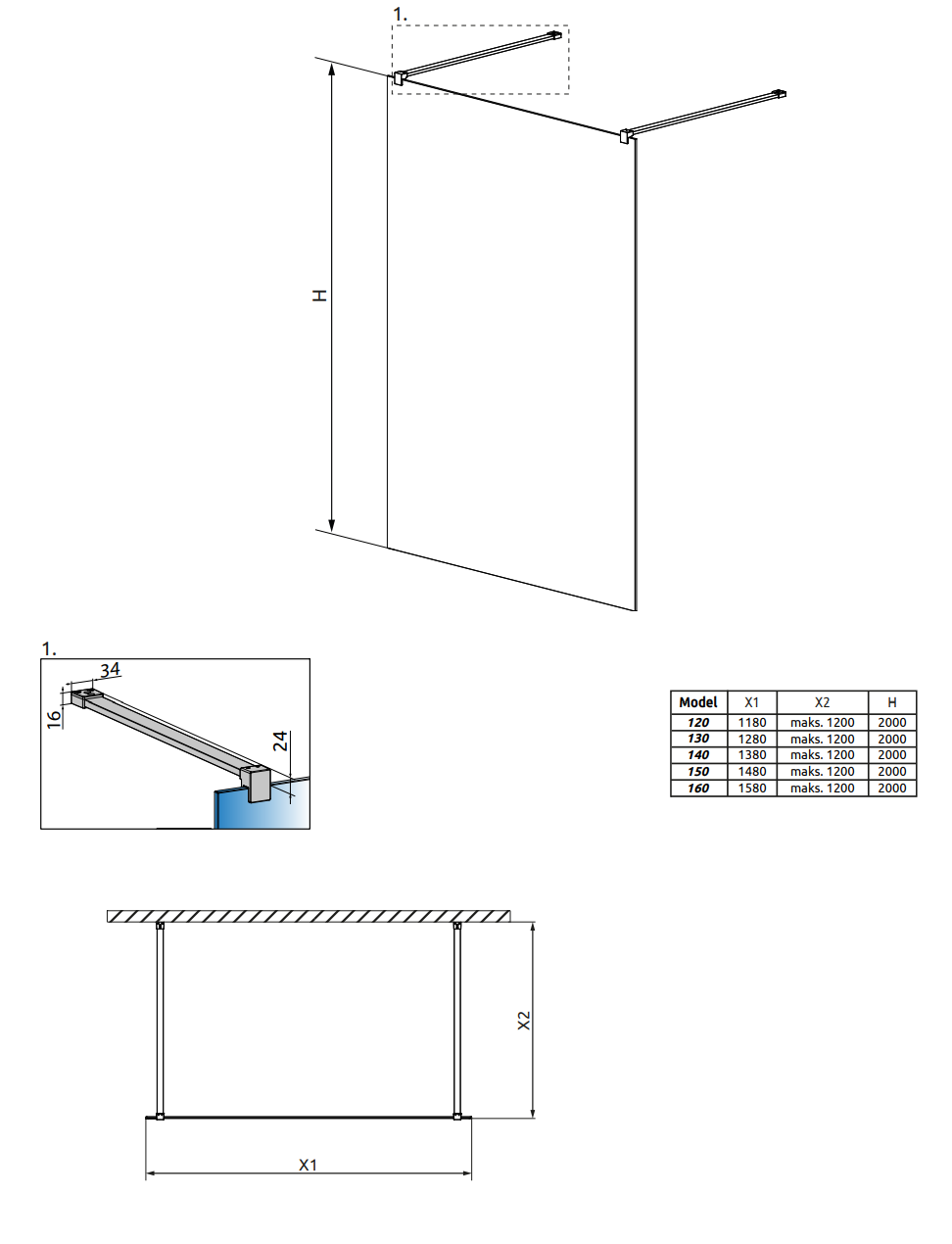 1.

H

1.

34

16

24

| Model | X1 | X2 | H |
|---|---|---|---|
| 120 | 1180 | maks. 1200 | 2000 |
| 130 | 1280 | maks. 1200 | 2000 |
| 140 | 1380 | maks. 1200 | 2000 |
| 150 | 1480 | maks. 1200 | 2000 |
| 160 | 1580 | maks. 1200 | 2000 |

X2

X1