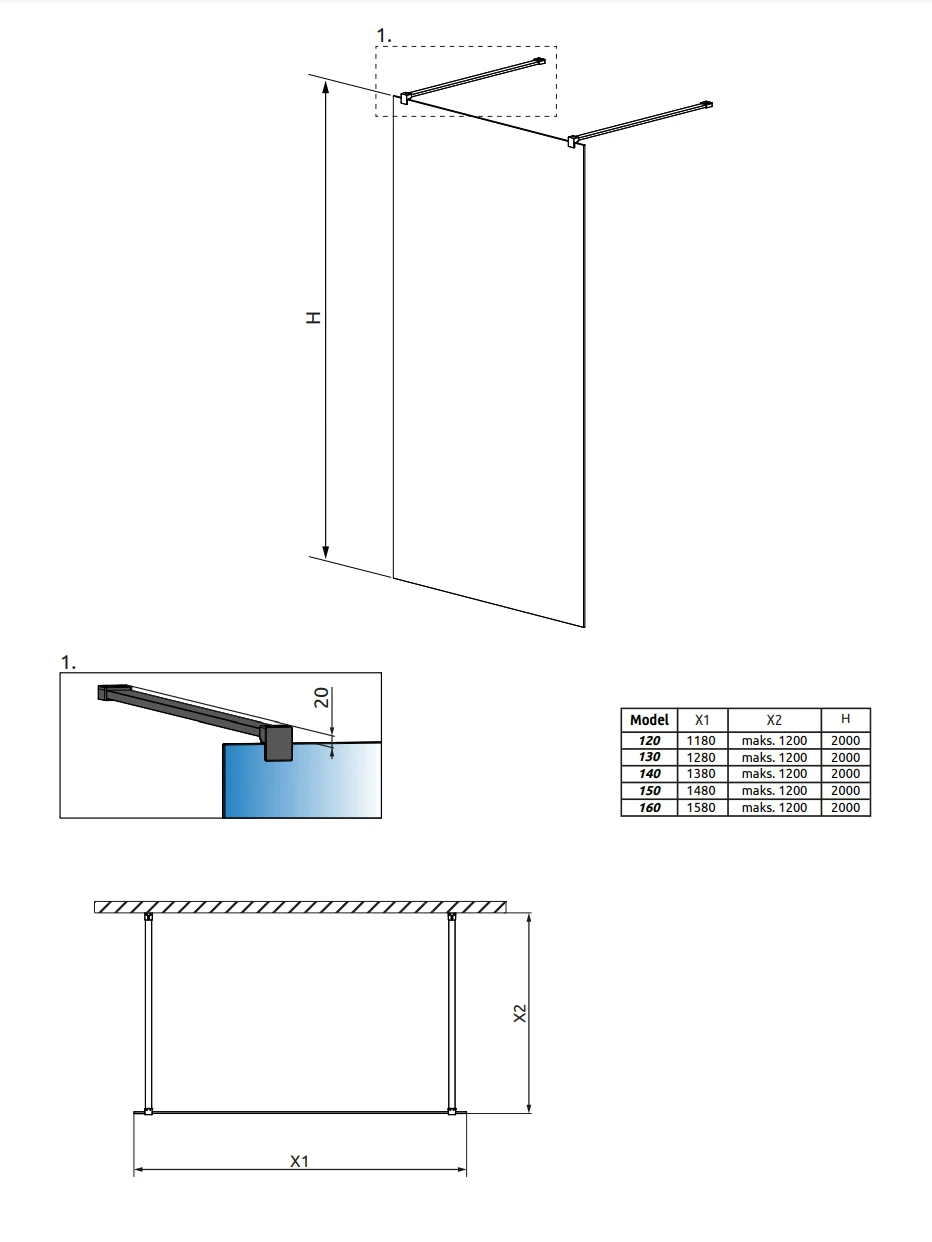 1.

H

1.

20

| Model | X1 | X2 | H |
|---|---|---|---|
| 120 | 1180 | maks. 1200 | 2000 |
| 130 | 1280 | maks. 1200 | 2000 |
| 140 | 1380 | maks. 1200 | 2000 |
| 150 | 1480 | maks. 1200 | 2000 |
| 160 | 1580 | maks. 1200 | 2000 |

X2

X1