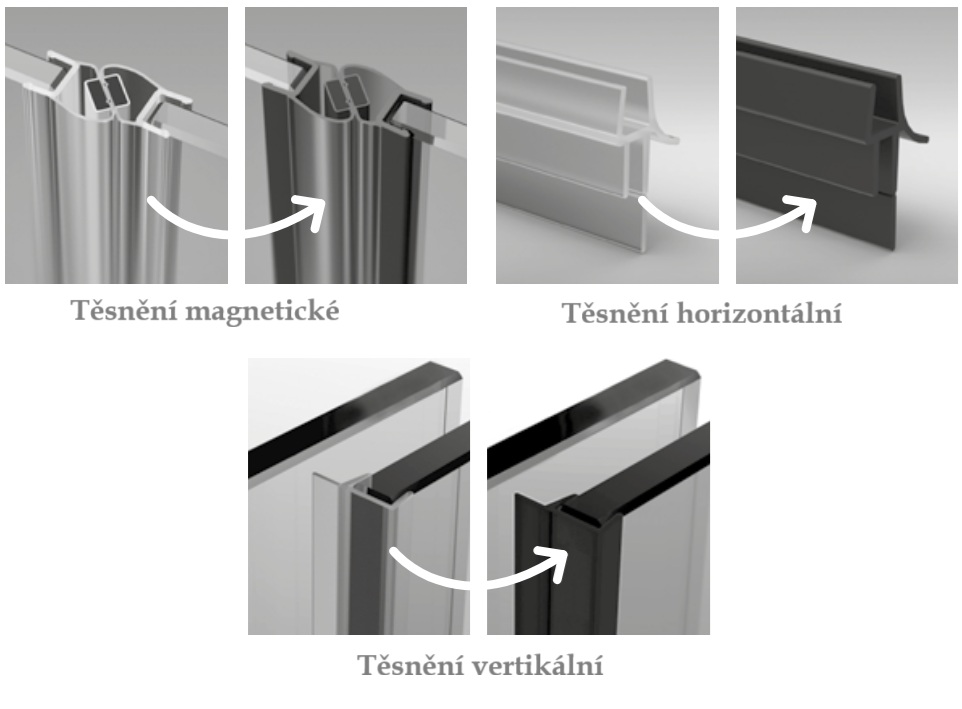 Těsnění magnetické

Těsnění horizontální

Těsnění vertikální