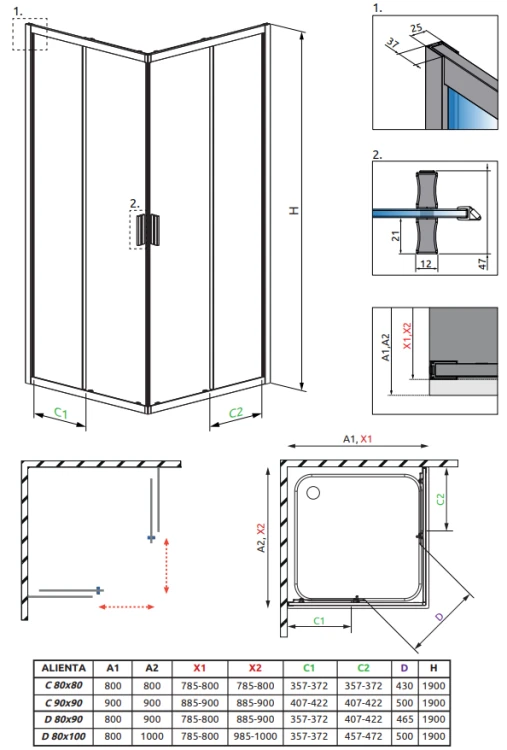 1.

2.

H

C1

C2

1.

37

25

2.

21

12

47

A1,A2

X1,X2

A1, X1

A2, X2

C2

C1

D

| ALIENTA | A1 | A2 | X1 | X2 | C1 | C2 | D | H |
|---|---|---|---|---|---|---|---|---|
| C 80x80 | 800 | 800 | 785-800 | 785-800 | 357-372 | 357-372 | 430 | 1900 |
| C 90x90 | 900 | 900 | 885-900 | 885-900 | 407-422 | 407-422 | 500 | 1900 |
| D 80x90 | 800 | 900 | 785-800 | 885-900 | 357-372 | 407-422 | 465 | 1900 |
| D 80x100 | 800 | 1000 | 785-800 | 985-1000 | 357-372 | 457-472 | 500 | 1900 |