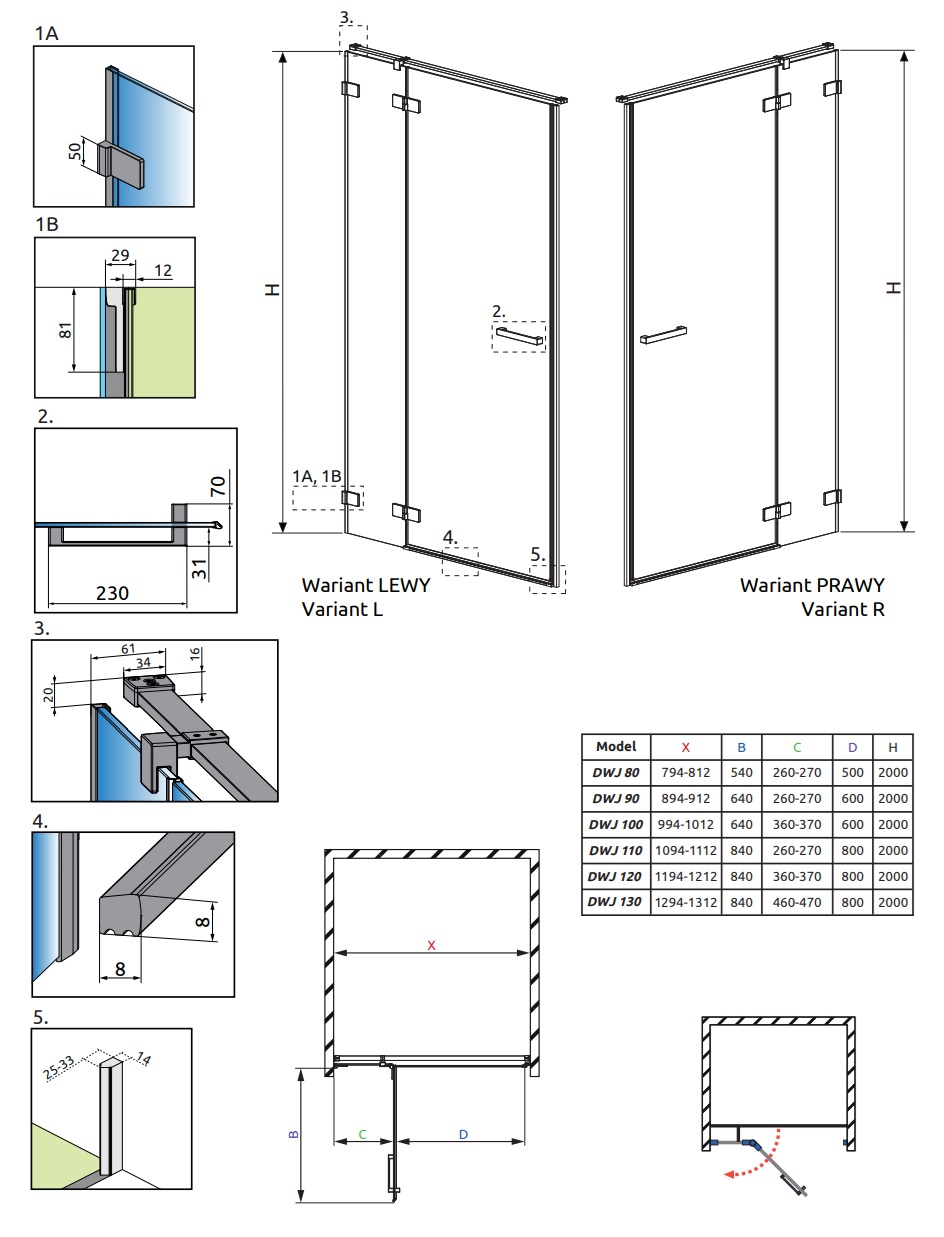 1A

50

1B

29

12

81

2.

70

31

230

3.

61

34

16

20

4.

8

8

5.

25-33

14

3.

H

2.

1A, 1B

4.

5.

Wariant LEWY
Variant L

H

Wariant PRAWY
Variant R

| Model | X | B | C | D | H |
|---|---|---|---|---|---|
| DWJ 80 | 794-812 | 540 | 260-270 | 500 | 2000 |
| DWJ 90 | 894-912 | 640 | 260-270 | 600 | 2000 |
| DWJ 100 | 994-1012 | 640 | 360-370 | 600 | 2000 |
| DWJ 110 | 1094-1112 | 840 | 260-270 | 800 | 2000 |
| DWJ 120 | 1194-1212 | 840 | 360-370 | 800 | 2000 |
| DWJ 130 | 1294-1312 | 840 | 460-470 | 800 | 2000 |

X

B

C

D