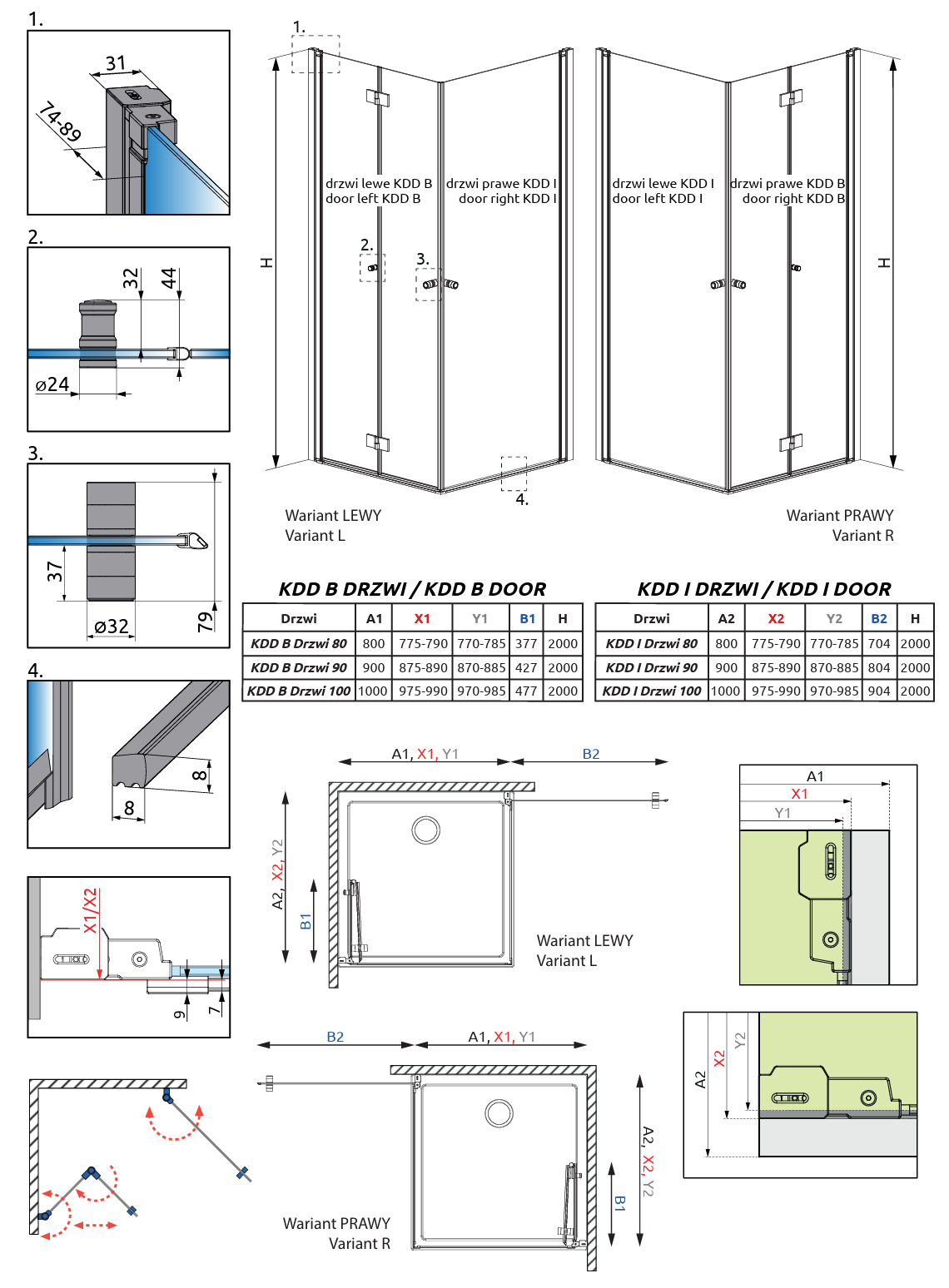 1.

31

74-89

2.

32

44

ø24

3.

37

ø32

79

4.

8

8

X1/X2

9

7

1.

H

drzwi lewe KDD B
door left KDD B

drzwi prawe KDD I
door right KDD I

2.

3.

4.

Wariant LEWY
Variant L

drzwi lewe KDD I
door left KDD I

drzwi prawe KDD B
door right KDD B

H

Wariant PRAWY
Variant R

KDD B DRZWI / KDD B DOOR

| Drzwi | A1 | X1 | Y1 | B1 | H |
|---|---|---|---|---|---|
| KDD B Drzwi 80 | 800 | 775-790 | 770-785 | 377 | 2000 |
| KDD B Drzwi 90 | 900 | 875-890 | 870-885 | 427 | 2000 |
| KDD B Drzwi 100 | 1000 | 975-990 | 970-985 | 477 | 2000 |

KDD I DRZWI / KDD I DOOR

| Drzwi | A2 | X2 | Y2 | B2 | H |
|---|---|---|---|---|---|
| KDD I Drzwi 80 | 800 | 775-790 | 770-785 | 704 | 2000 |
| KDD I Drzwi 90 | 900 | 875-890 | 870-885 | 804 | 2000 |
| KDD I Drzwi 100 | 1000 | 975-990 | 970-985 | 904 | 2000 |

A1, X1, Y1

B2

A2, X2, Y2

B1

Wariant LEWY
Variant L

A1

X1

Y1

B2

A1, X1, Y1

A2, X2, Y2

B1

Wariant PRAWY
Variant R

A2

X2

Y2