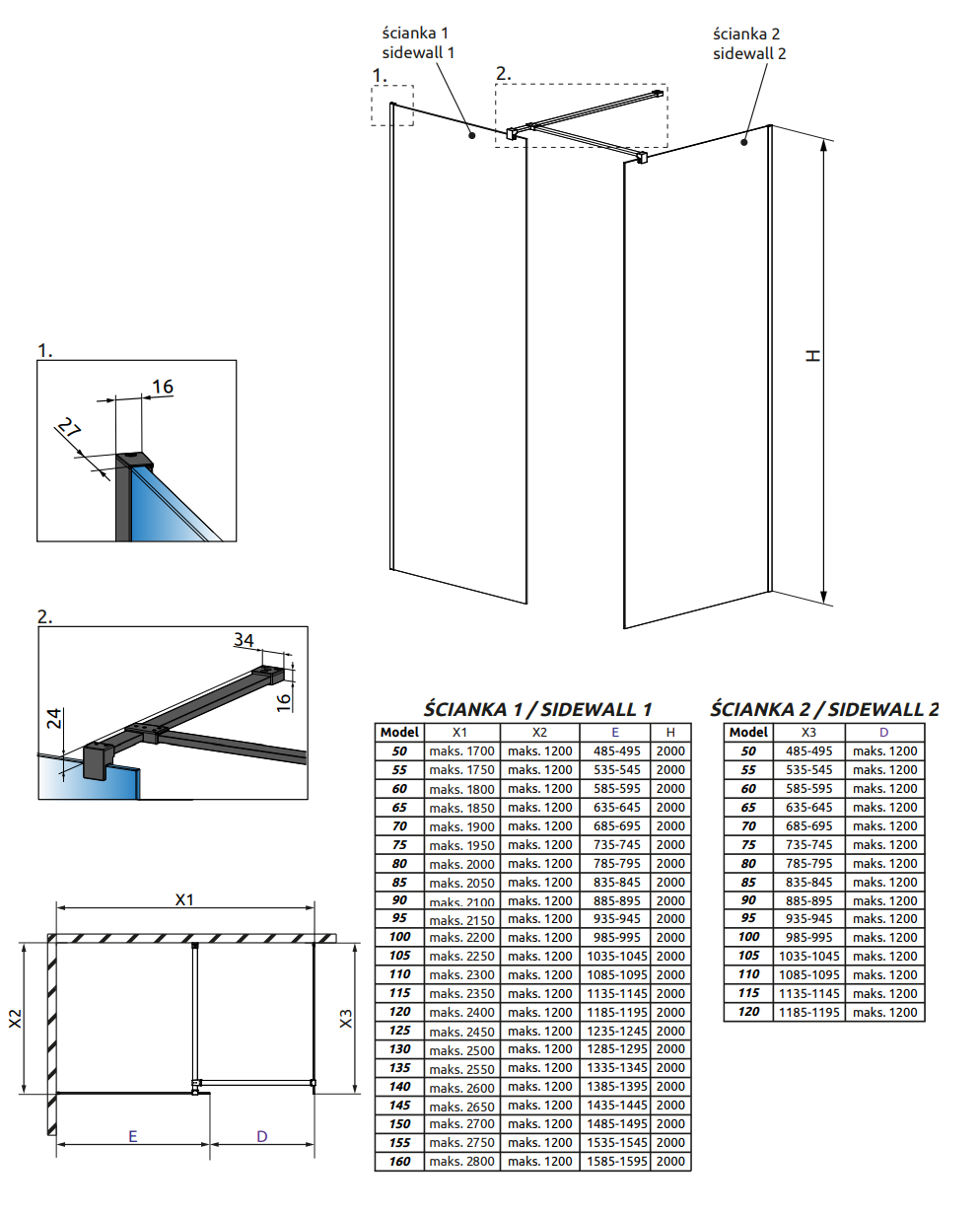 ścianka 1
sidewall 1

ścianka 2
sidewall 2

1.

2.

H

1.

16

27

2.

34

16

24

X1

X2

X3

E

D

ŚCIANKA 1 / SIDEWALL 1

| Model | X1 | X2 | E | H |
|---|---|---|---|---|
| 50 | maks. 1700 | maks. 1200 | 485-495 | 2000 |
| 55 | maks. 1750 | maks. 1200 | 535-545 | 2000 |
| 60 | maks. 1800 | maks. 1200 | 585-595 | 2000 |
| 65 | maks. 1850 | maks. 1200 | 635-645 | 2000 |
| 70 | maks. 1900 | maks. 1200 | 685-695 | 2000 |
| 75 | maks. 1950 | maks. 1200 | 735-745 | 2000 |
| 80 | maks. 2000 | maks. 1200 | 785-795 | 2000 |
| 85 | maks. 2050 | maks. 1200 | 835-845 | 2000 |
| 90 | maks. 2100 | maks. 1200 | 885-895 | 2000 |
| 95 | maks. 2150 | maks. 1200 | 935-945 | 2000 |
| 100 | maks. 2200 | maks. 1200 | 985-995 | 2000 |
| 105 | maks. 2250 | maks. 1200 | 1035-1045 | 2000 |
| 110 | maks. 2300 | maks. 1200 | 1085-1095 | 2000 |
| 115 | maks. 2350 | maks. 1200 | 1135-1145 | 2000 |
| 120 | maks. 2400 | maks. 1200 | 1185-1195 | 2000 |
| 125 | maks. 2450 | maks. 1200 | 1235-1245 | 2000 |
| 130 | maks. 2500 | maks. 1200 | 1285-1295 | 2000 |
| 135 | maks. 2550 | maks. 1200 | 1335-1345 | 2000 |
| 140 | maks. 2600 | maks. 1200 | 1385-1395 | 2000 |
| 145 | maks. 2650 | maks. 1200 | 1435-1445 | 2000 |
| 150 | maks. 2700 | maks. 1200 | 1485-1495 | 2000 |
| 155 | maks. 2750 | maks. 1200 | 1535-1545 | 2000 |
| 160 | maks. 2800 | maks. 1200 | 1585-1595 | 2000 |

ŚCIANKA 2 / SIDEWALL 2

| Model | X3 | D |
|---|---|---|
| 50 | 485-495 | maks. 1200 |
| 55 | 535-545 | maks. 1200 |
| 60 | 585-595 | maks. 1200 |
| 65 | 635-645 | maks. 1200 |
| 70 | 685-695 | maks. 1200 |
| 75 | 735-745 | maks. 1200 |
| 80 | 785-795 | maks. 1200 |
| 85 | 835-845 | maks. 1200 |
| 90 | 885-895 | maks. 1200 |
| 95 | 935-945 | maks. 1200 |
| 100 | 985-995 | maks. 1200 |
| 105 | 1035-1045 | maks. 1200 |
| 110 | 1085-1095 | maks. 1200 |
| 115 | 1135-1145 | maks. 1200 |
| 120 | 1185-1195 | maks. 1200 |