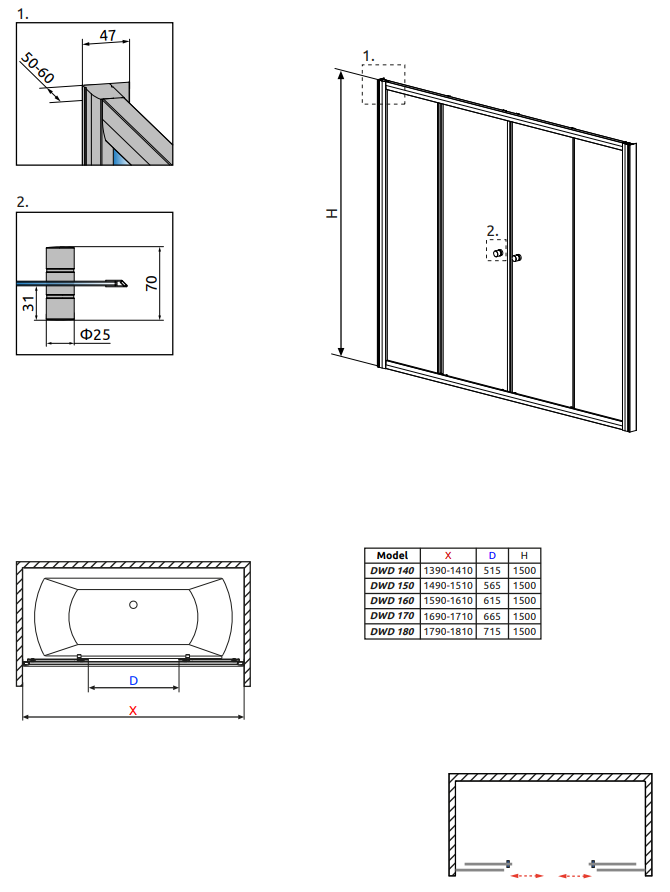 1.

47

50-60

2.

70

31

Φ25

1.

H

2.

D

X

| Model | X | D | H |
|---|---|---|---|
| DWD 140 | 1390-1410 | 515 | 1500 |
| DWD 150 | 1490-1510 | 565 | 1500 |
| DWD 160 | 1590-1610 | 615 | 1500 |
| DWD 170 | 1690-1710 | 665 | 1500 |
| DWD 180 | 1790-1810 | 715 | 1500 |