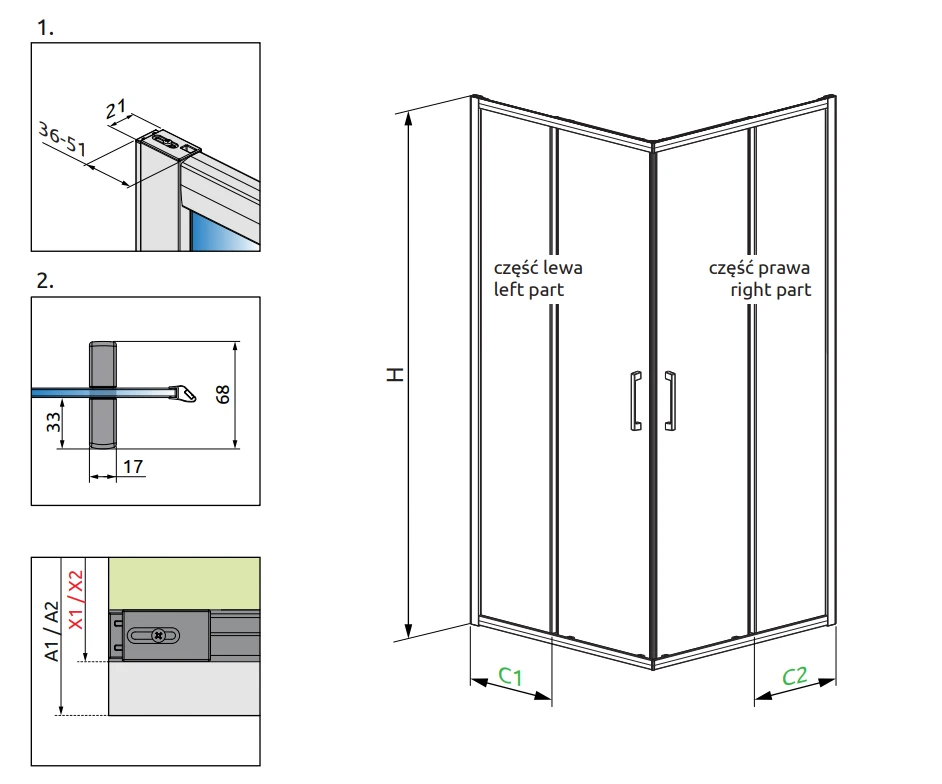 1.

21

36-51

2.

68

33

17

A1 / A2

X1 / X2

H

część lewa
left part

część prawa
right part

C1

C2